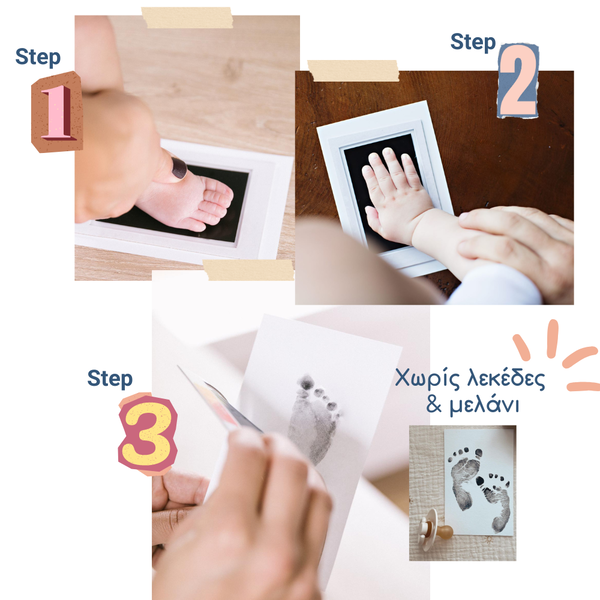 Step
1

Step
2

Step
3

Χωρίς λεκέδες
& μελάνι