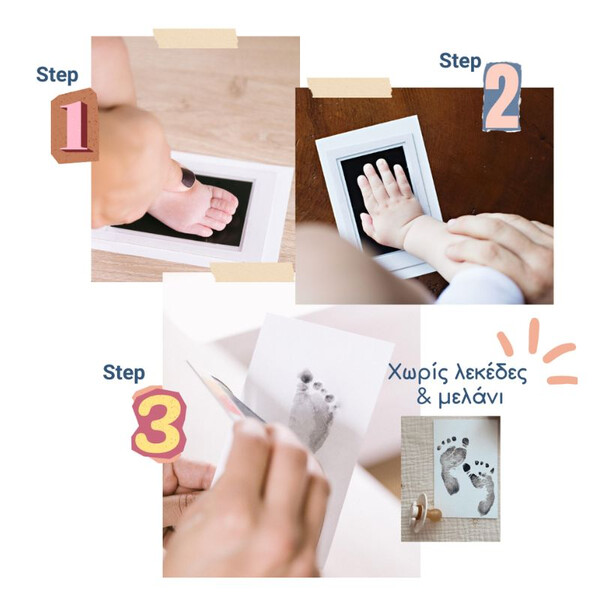 Step
1

Step
2

Step
3

Χωρίς λεκέδες
& μελάνι