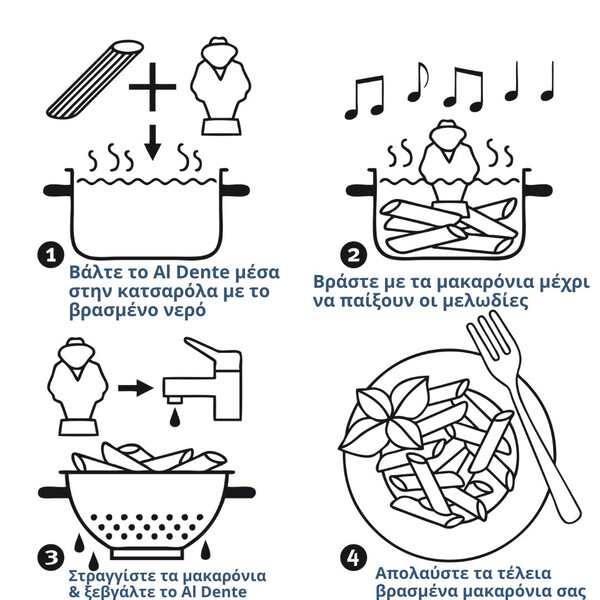 1
Βάλτε το Al Dente μέσα στην κατσαρόλα με το βρασμένο νερό

2
Βράστε με τα μακαρόνια μέχρι να παίξουν οι μελωδίες

3
Στραγγίστε τα μακαρόνια & ξεβγάλτε το Al Dente

4
Απολαύστε τα τέλεια βρασμένα μακαρόνια σας