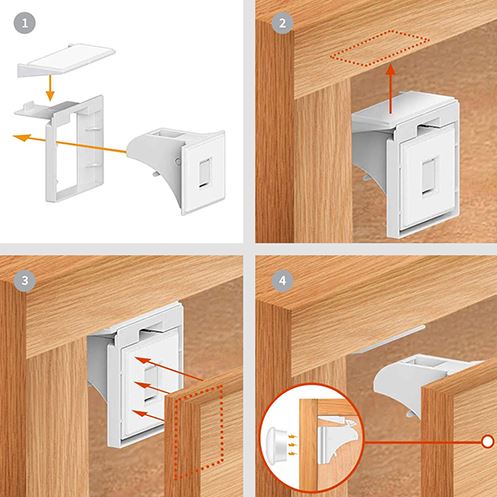 1

2

3

4